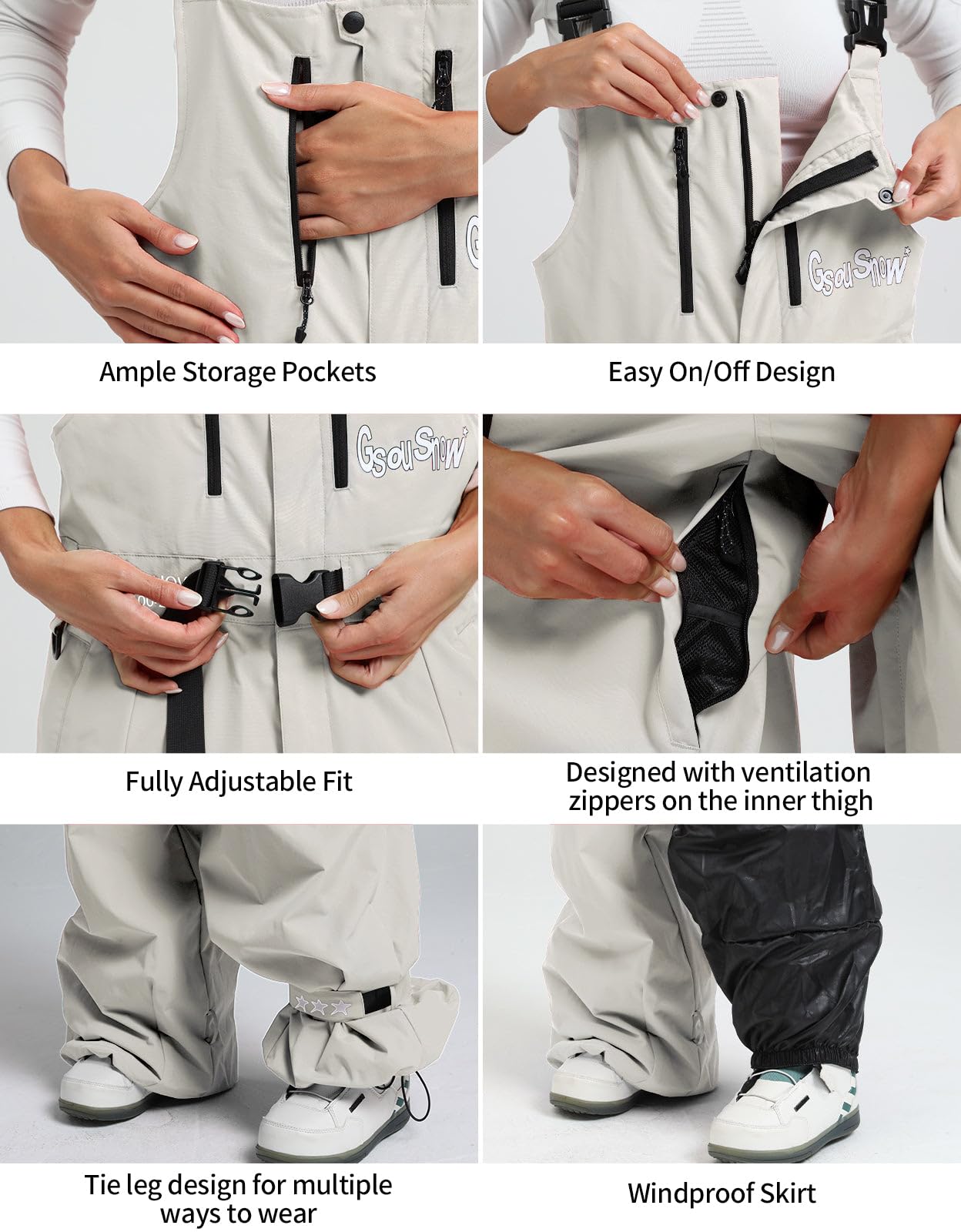 Ample Storage Pockets

GsouSnow

Easy On/Off Design

GsouSnow

Fully Adjustable Fit

Designed with ventilation zippers on the inner thigh

Tie leg design for multiple ways to wear

Windproof Skirt